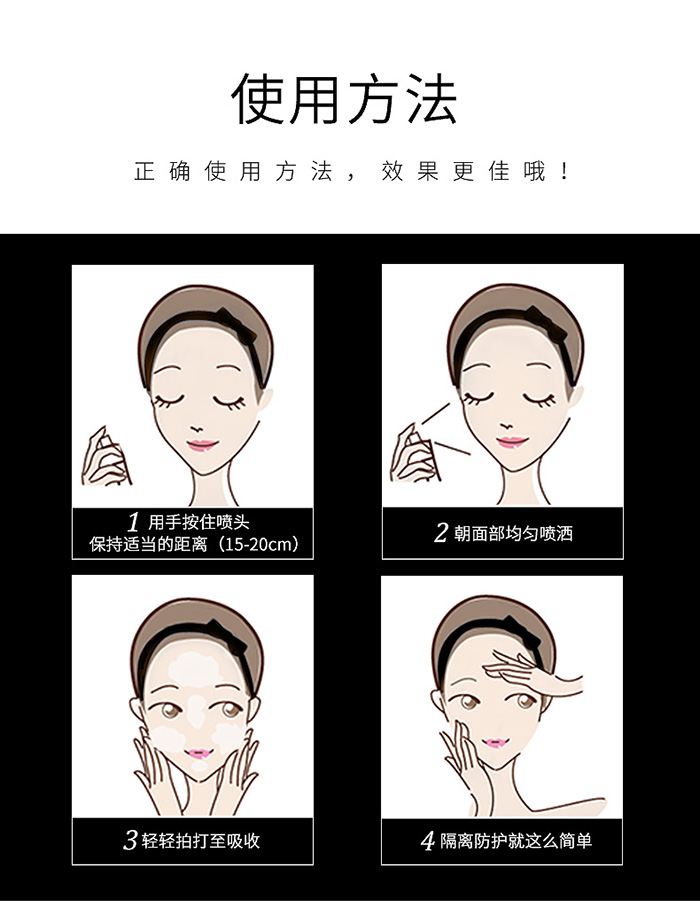 使用方法

正确使用方法，效果更佳哦！

1 用手按住喷头
保持适当的距离（15-20cm）

2 朝面部均匀喷洒

3 轻轻拍打至吸收

4 隔离防护就这么简单